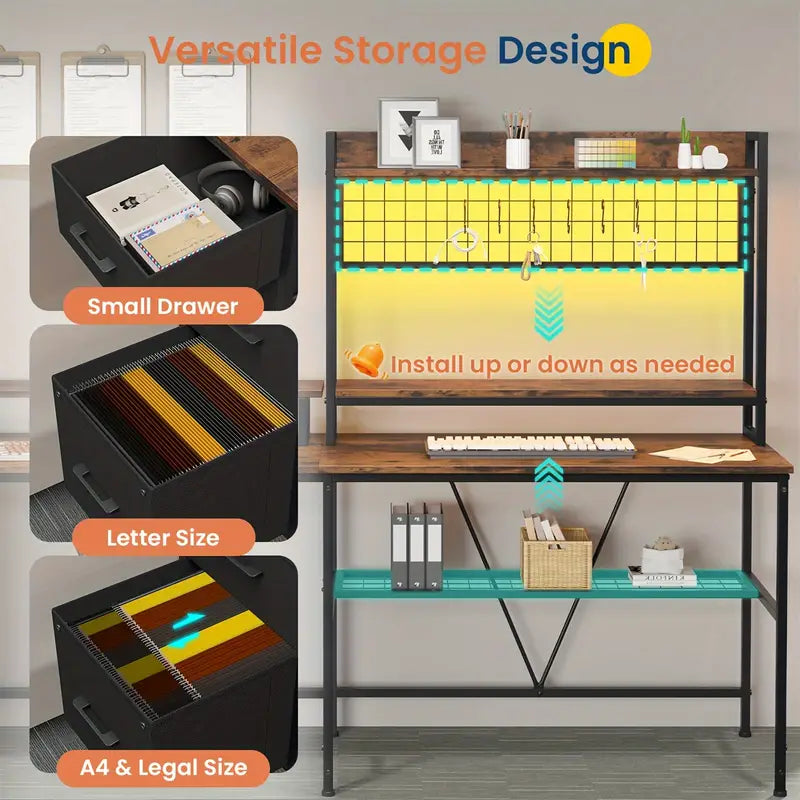 Versatile Storage Design

Small Drawer

Letter Size

A4 & Legal Size

Install up or down as needed