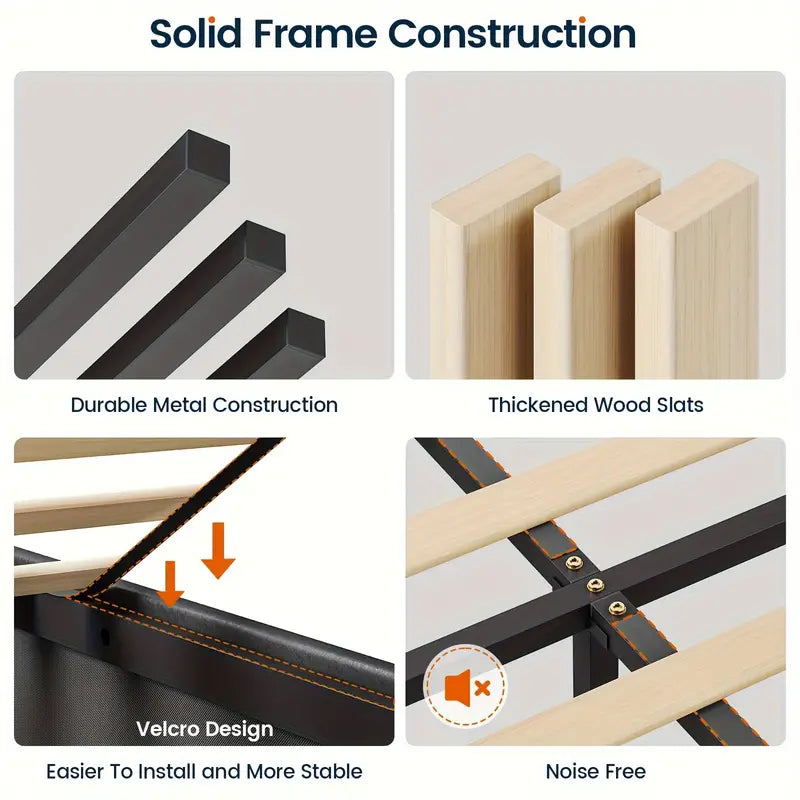 Solid Frame Construction

Durable Metal Construction

Thickened Wood Slats

Velcro Design

Easier To Install and More Stable

Noise Free